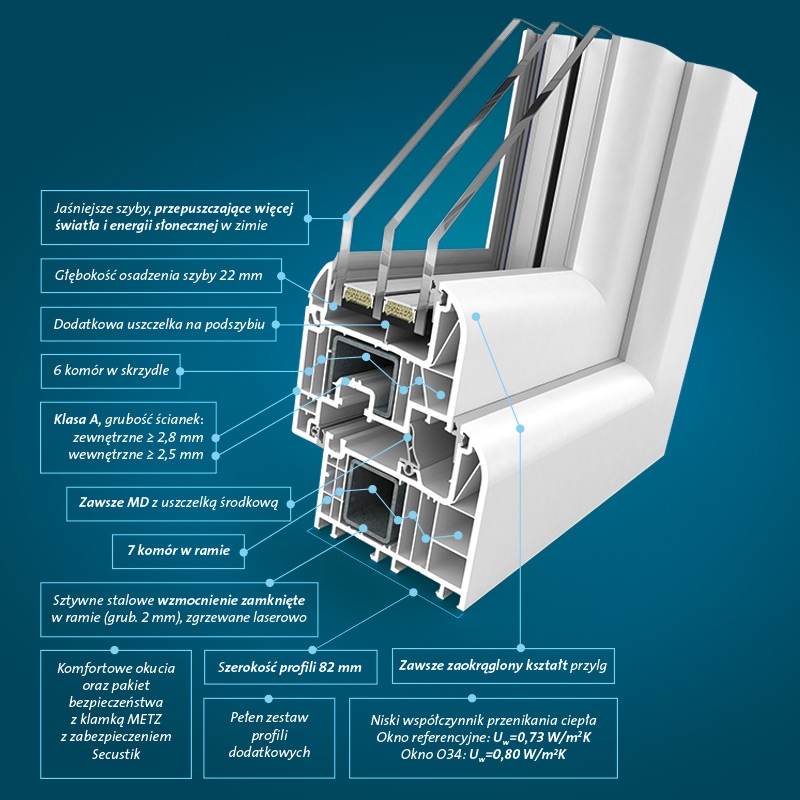 Jaśniejsze szyby, przepuszczające więcej światła i energii słonecznej w zimie

Głębokość osadzenia szyby 22 mm

Dodatkowa uszczelka na podszybiu

6 komór w skrzydle

Klasa A, grubość ścianek: zewnętrzne ≥ 2,8 mm wewnętrzne ≥ 2,5 mm

Zawsze MD z uszczelką środkową

7 komór w ramie

Sztywne stalowe wzmocnienie zamknięte w ramie (grub. 2 mm), zgrzewane laserowo

Komfortowe okucia oraz pakiet bezpieczeństwa z klamką METZ z zabezpieczeniem Secustik

Szerokość profili 82 mm

Zawsze zaokrąglony kształt przylg

Pełen zestaw profili dodatkowych

Niski współczynnik przenikania ciepła Okno referencyjne: $U_w$=0,73 W/m²K Okno O34: $U_w$=0,80 W/m²K